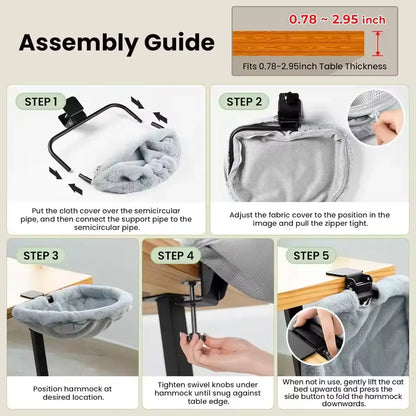 Assembly Guide

0.78 ~ 2.95 inch

Fits 0.78-2.95inch Table Thickness

STEP 1

Put the cloth cover over the semicircular pipe, and then connect the support pipe to the semicircular pipe.

STEP 2

Adjust the fabric cover to the position in the image and pull the zipper tight.

STEP 3

Position hammock at desired location.

STEP 4

Tighten swivel knobs under hammock until snug against table edge.

STEP 5

When not in use, gently lift the cat bed upwards and press the side button to fold the hammock downwards.